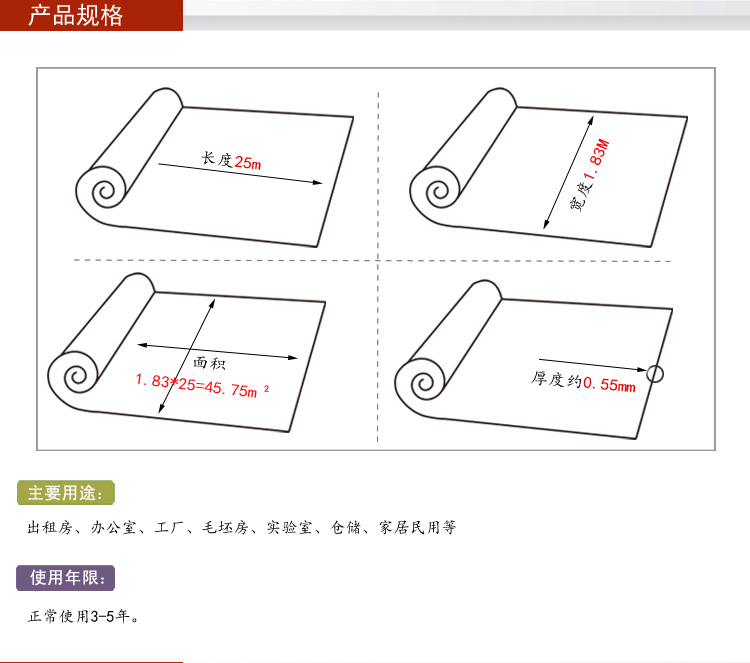 产品规格

长度25m

宽度1.83M

面积
1.83*25=45.75m²

厚度约0.55mm

主要用途：

出租房、办公室、工厂、毛坯房、实验室、仓储、家居民用等

使用年限：

正常使用3-5年。