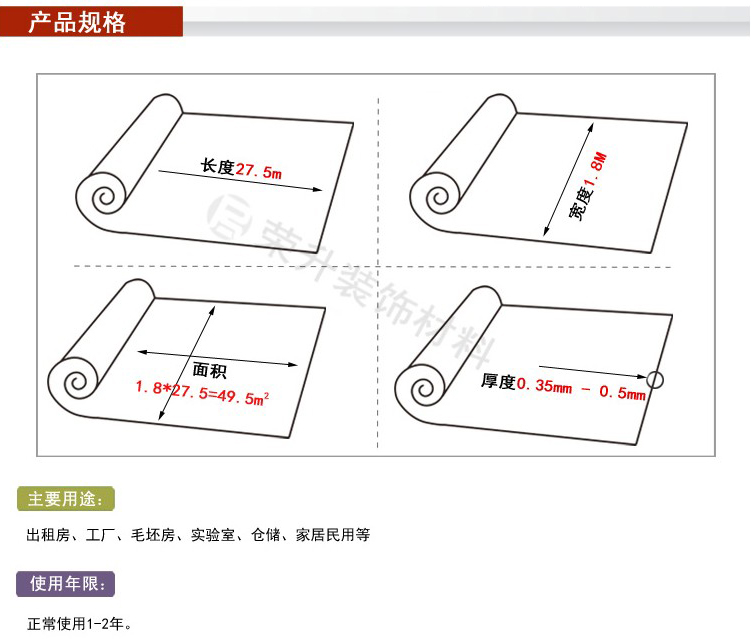 产品规格

长度27.5m

宽度1.8M

荣升装饰材料

面积
1.8*27.5=49.5m$^2$

厚度0.35mm - 0.5mm

主要用途：

出租房、工厂、毛坯房、实验室、仓储、家居民用等

使用年限：

正常使用1-2年。